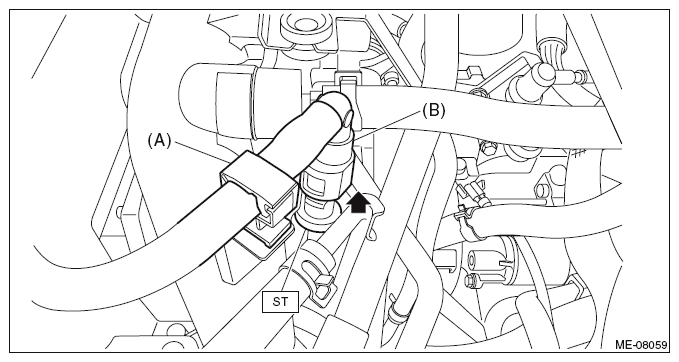 (A)

(B)

ST

ME-08059