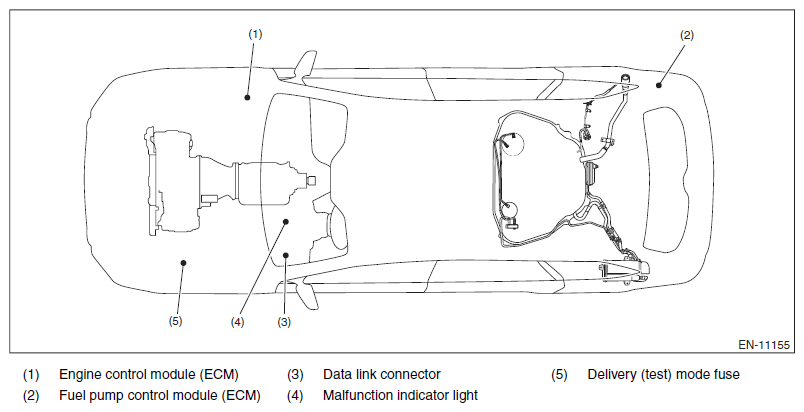 (1)

(2)

(5)

(4)

(3)

EN-11155

(1) Engine control module (ECM)
(2) Fuel pump control module (ECM)
(3) Data link connector
(4) Malfunction indicator light
(5) Delivery (test) mode fuse