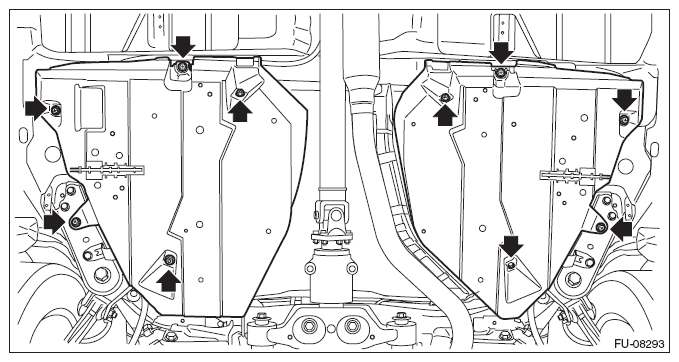 FU-08293