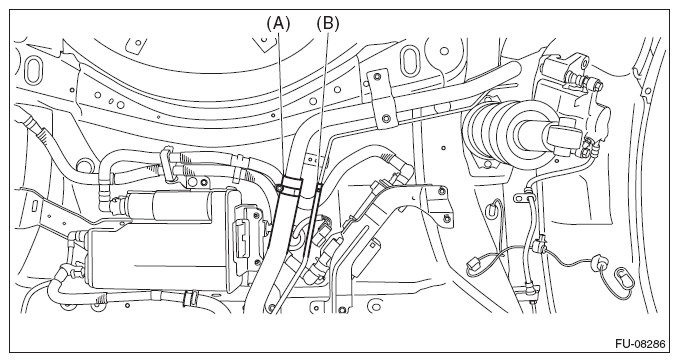 (A)
(B)
FU-08286