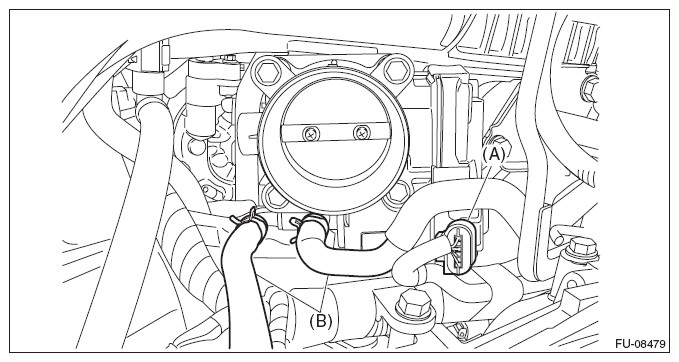 (A)

(B)

FU-08479