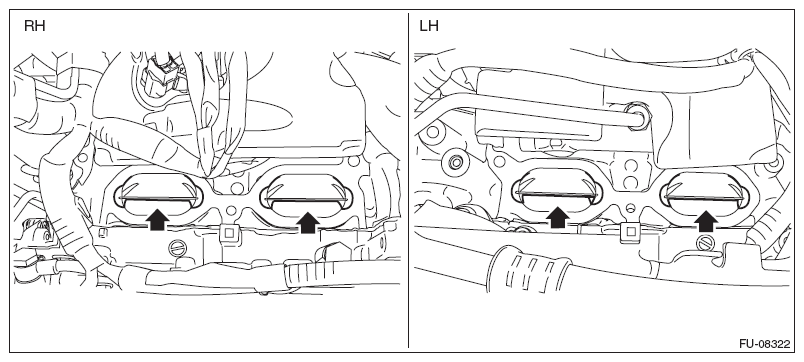 RH

LH

FU-08322