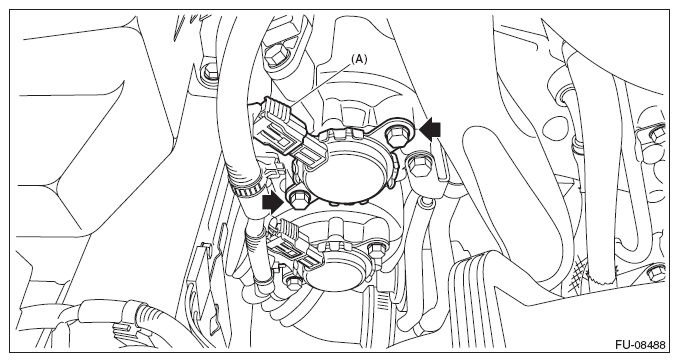 (A)

FU-08488