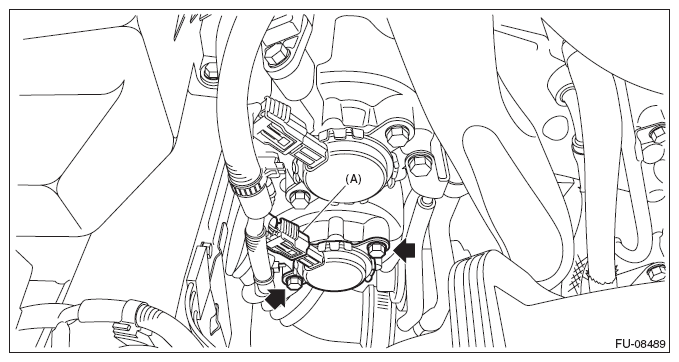 (A)

FU-08489