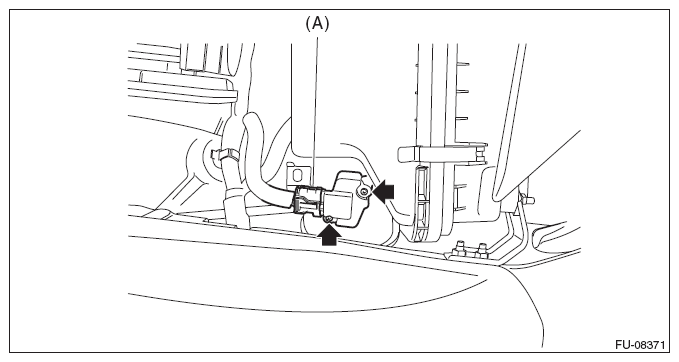 (A)

FU-08371