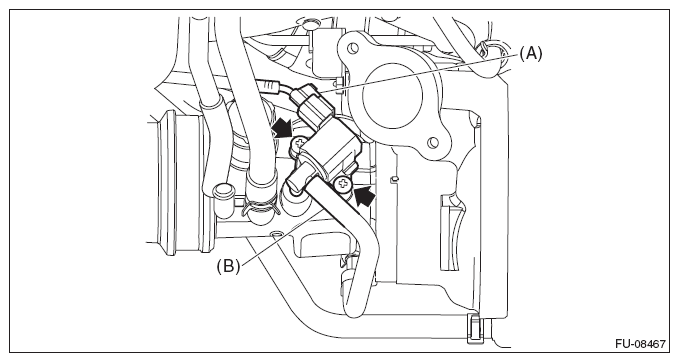 (A)

(B)

FU-08467