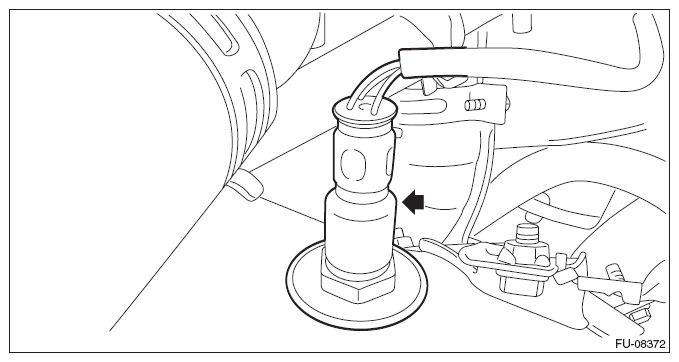 FU-08372