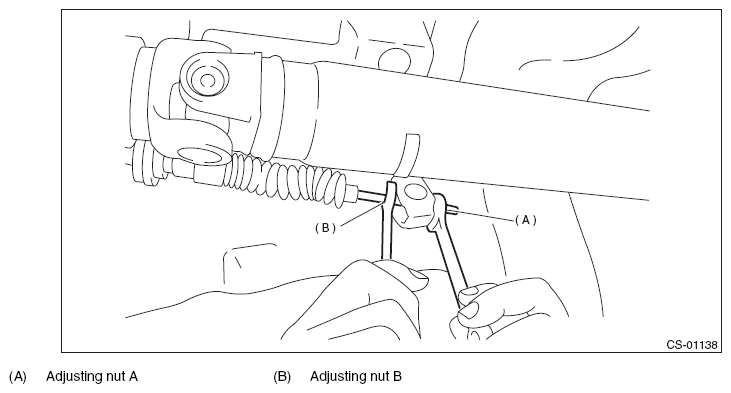 (B)

(A)

CS-01138

(A) Adjusting nut A

(B) Adjusting nut B