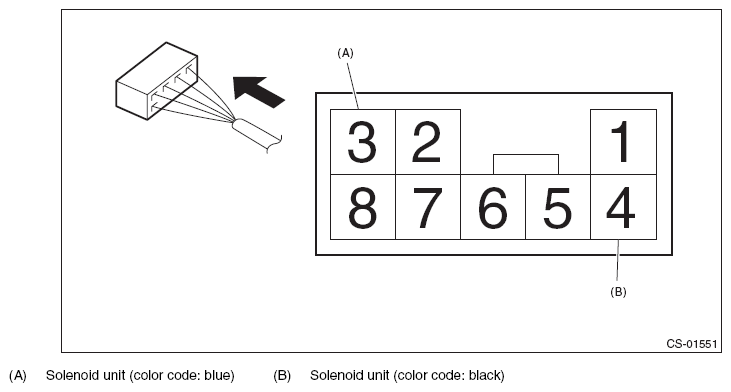 (A)

3 2 1
8 7 6 5 4

(B)

CS-01551

(A) Solenoid unit (color code: blue)
(B) Solenoid unit (color code: black)