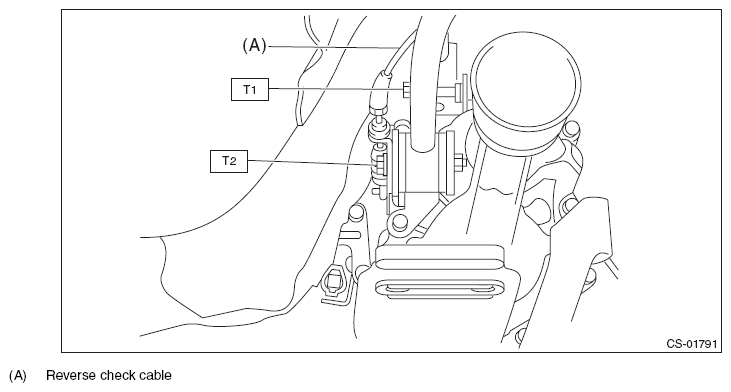 (A)

T1

T2

CS-01791

(A) Reverse check cable