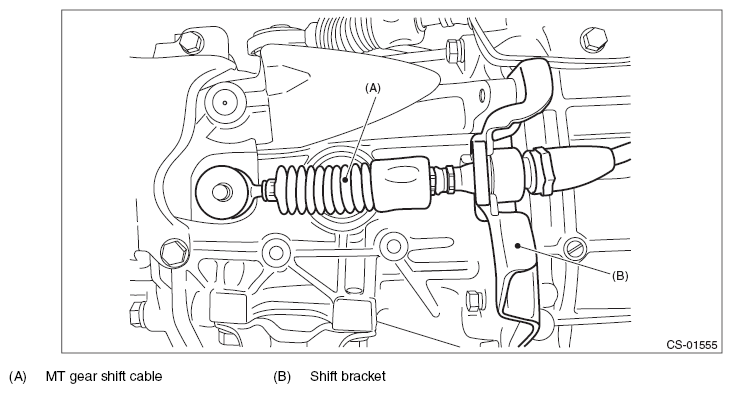 (A)

(B)

CS-01555

(A) MT gear shift cable

(B) Shift bracket