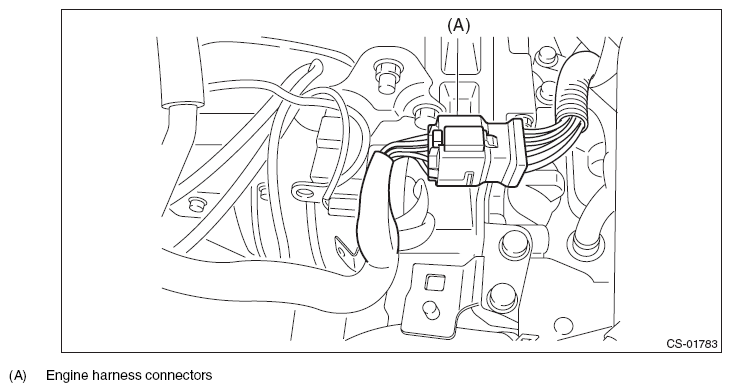 (A)

CS-01783

(A) Engine harness connectors