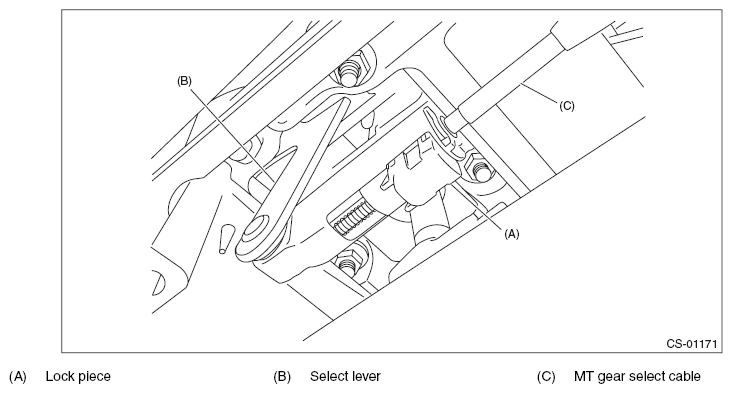 (B)

(C)

(A)

CS-01171

(A) Lock piece (B) Select lever (C) MT gear select cable