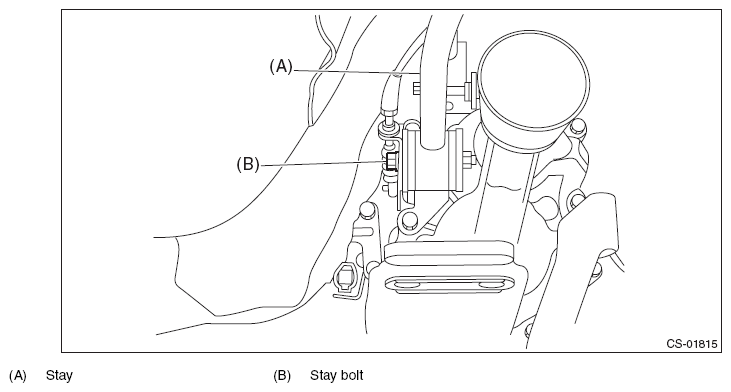 (A)

(B)

CS-01815

(A) Stay

(B) Stay bolt