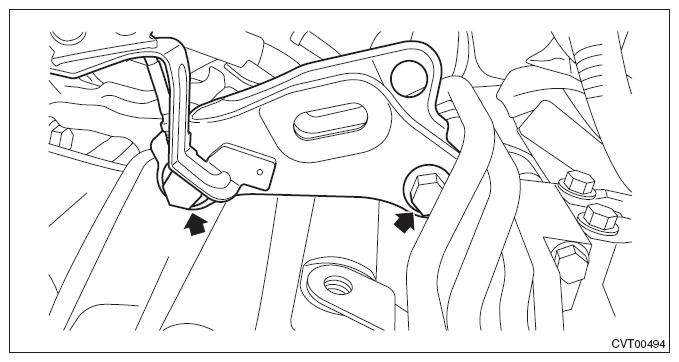 CVT00494