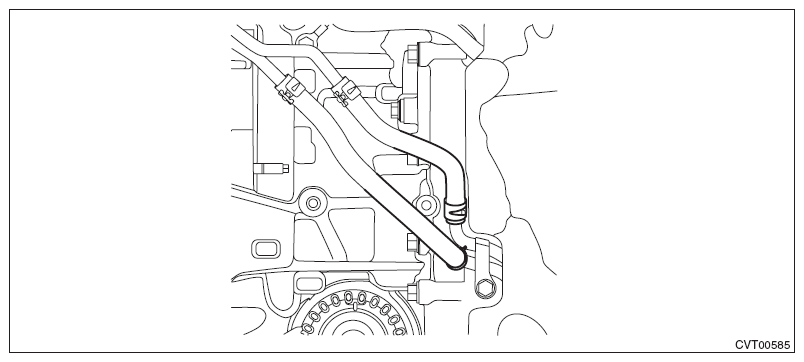 CVT00585