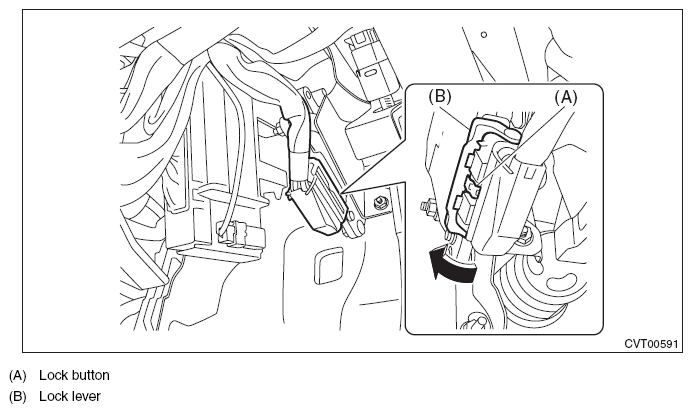 (B)
(A)
CVT00591

(A) Lock button
(B) Lock lever