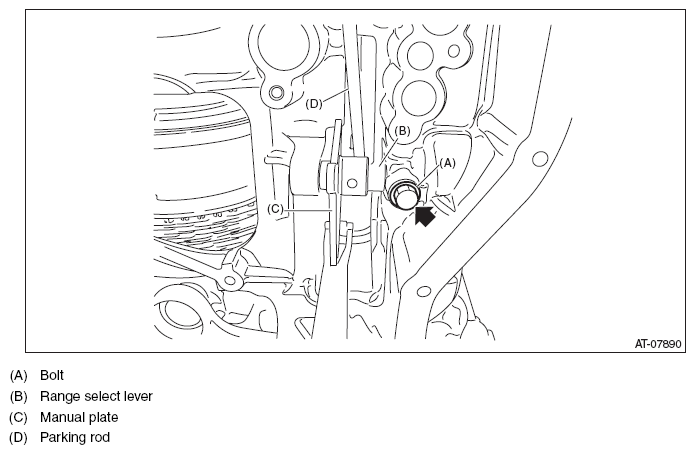 (D)
(B)
(A)
(C)
AT-07890

(A) Bolt
(B) Range select lever
(C) Manual plate
(D) Parking rod