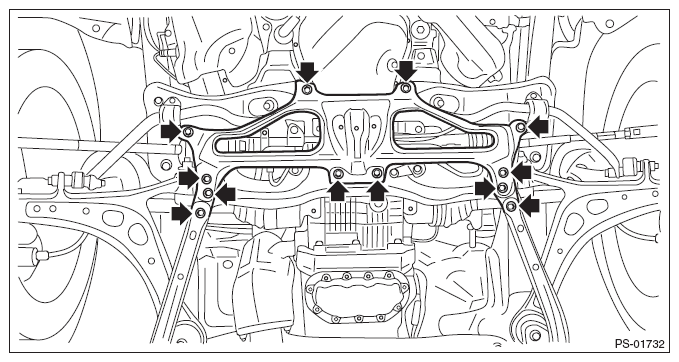 PS-01732