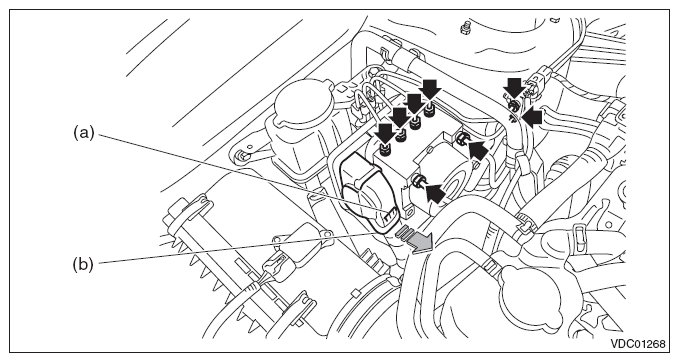 (a)

(b)

VDC01268