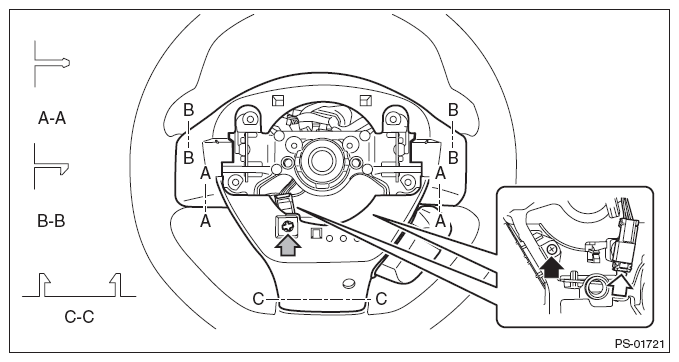 A-A

B-B

C-C

B
B
A
A

B
B
A
A

C
C

PS-01721