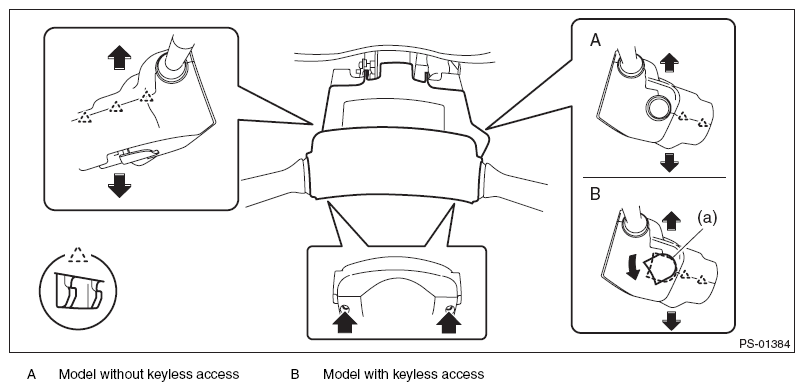 A

B

(a)

PS-01384

A Model without keyless access B Model with keyless access