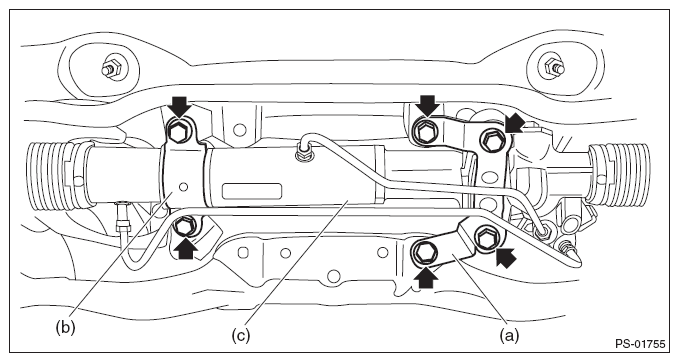 (b)
(c)
(a)
PS-01755