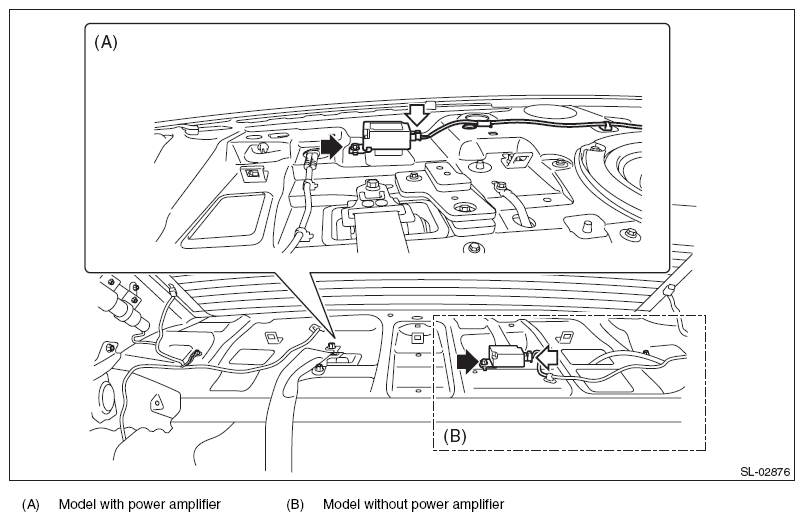 (A)

(B)

SL-02876

(A) Model with power amplifier (B) Model without power amplifier