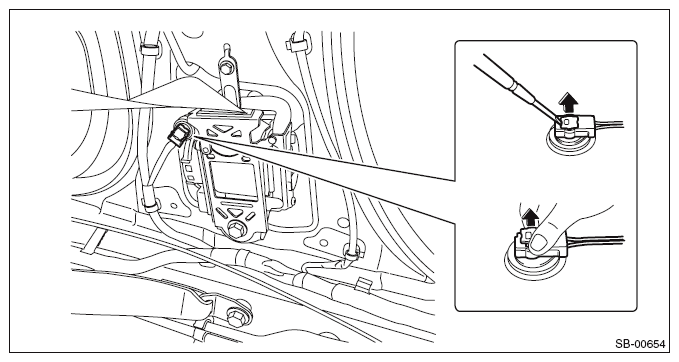 SB-00654