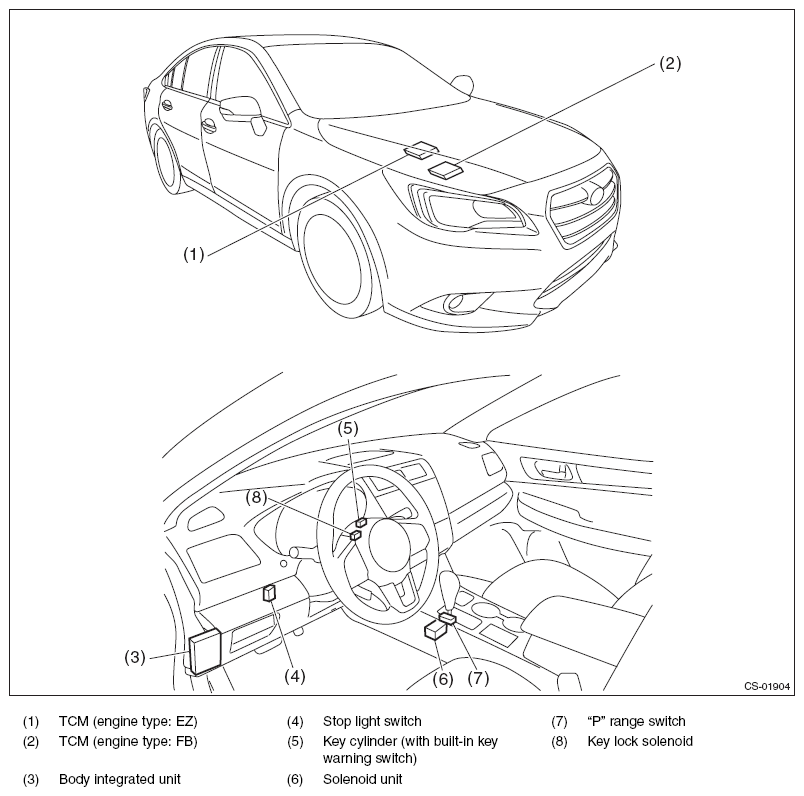 (2)

(1)

(5)

(8)

(3)

(4)

(6)

(7)

CS-01904

(1) TCM (engine type: EZ)
(2) TCM (engine type: FB)
(3) Body integrated unit
(4) Stop light switch
(5) Key cylinder (with built-in key warning switch)
(6) Solenoid unit
(7) “P” range switch
(8) Key lock solenoid