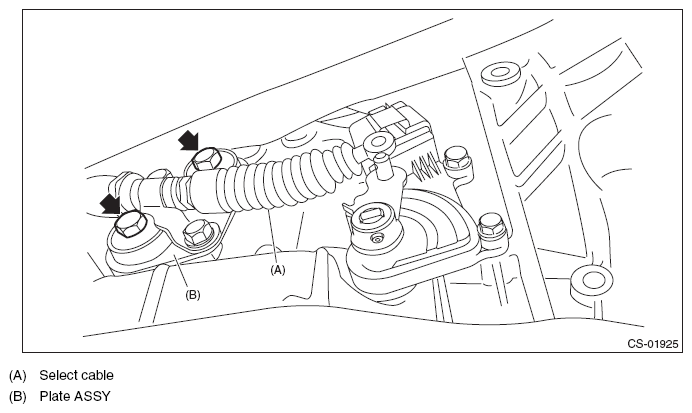 (A)

(B)

CS-01925

(A) Select cable
(B) Plate ASSY