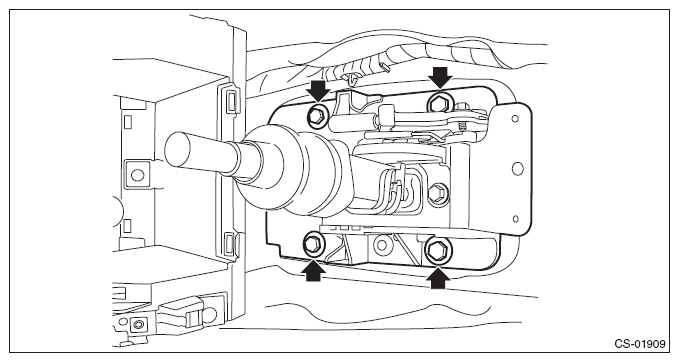 CS-01909