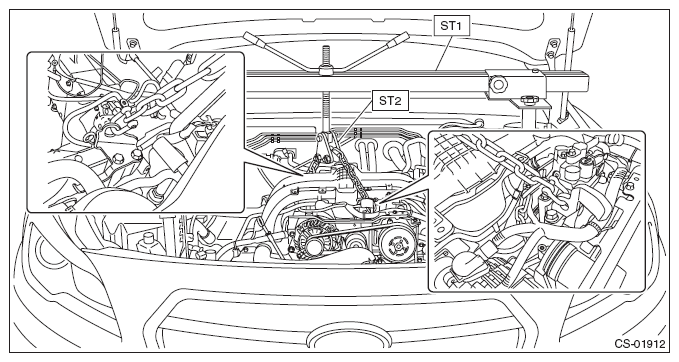 ST1
ST2
CS-01912