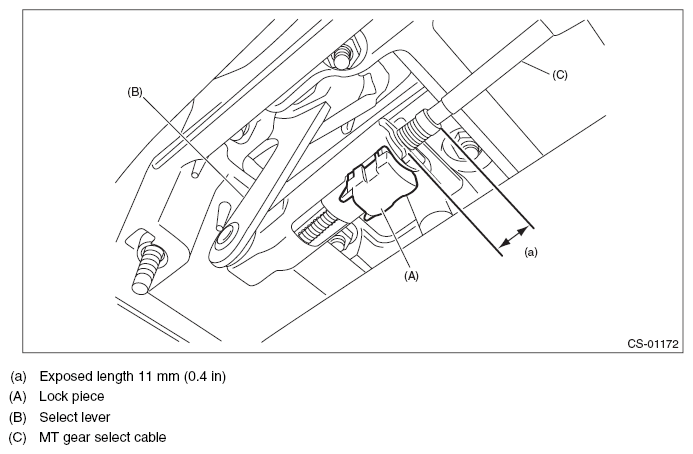 (B)

(C)

(a)

(A)

CS-01172

(a) Exposed length 11 mm (0.4 in)
(A) Lock piece
(B) Select lever
(C) MT gear select cable