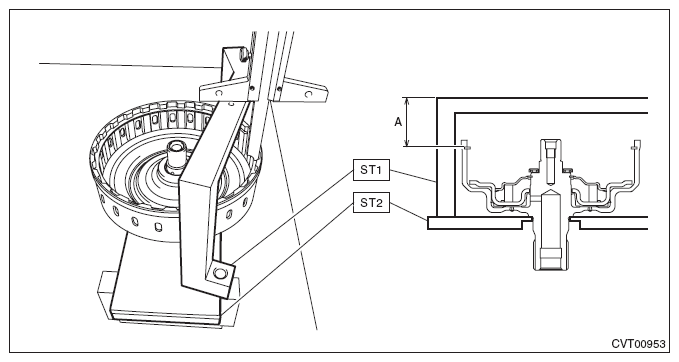 A

ST1

ST2

CVT00953