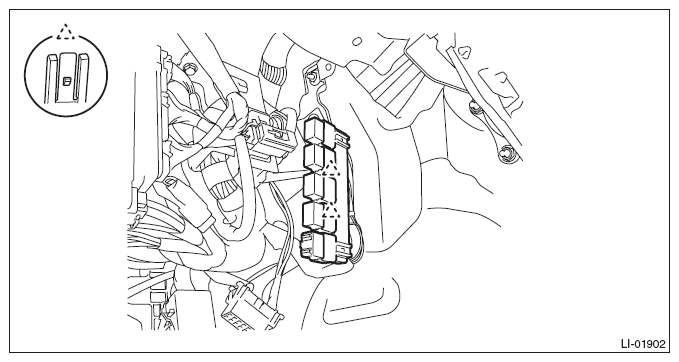 LI-01902