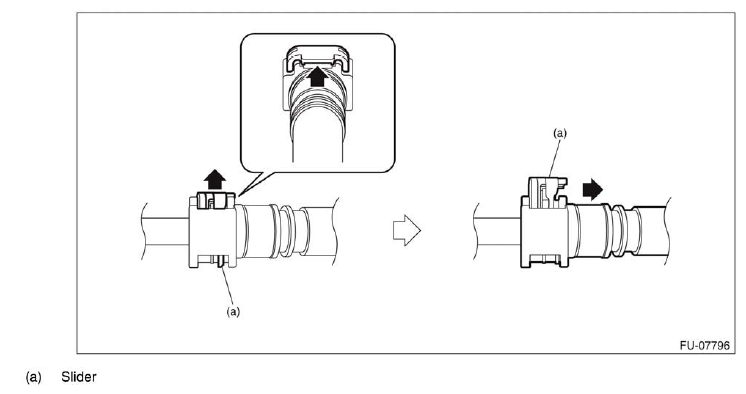 (a)

(a)

FU-07796

(a) Slider