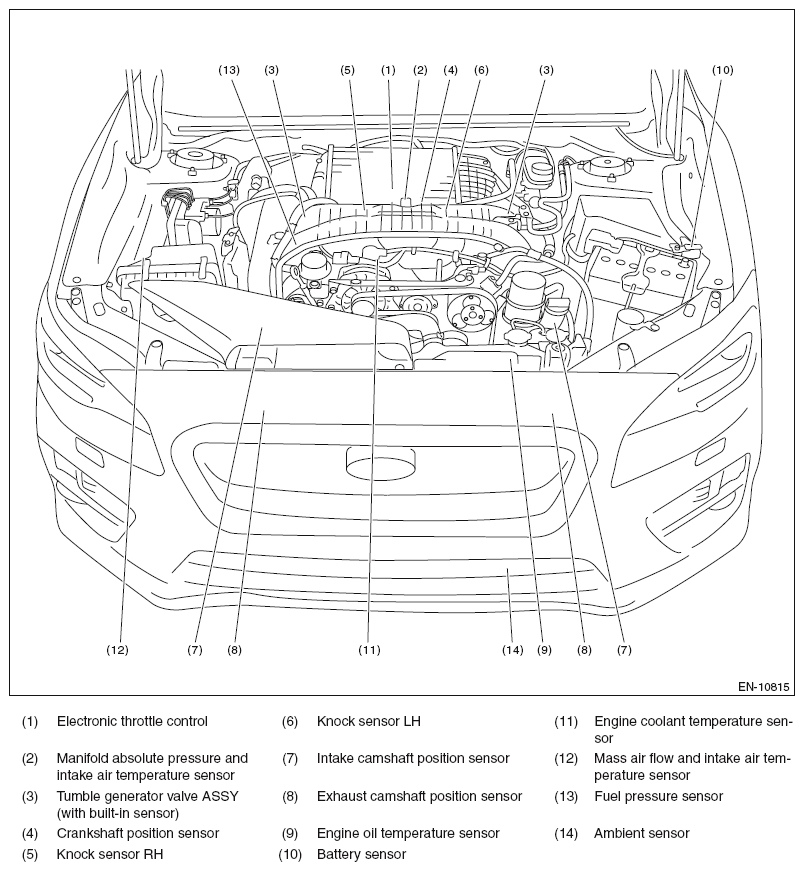 (13) (3) (5) (1) (2) (4) (6) (3) (10)

(12) (7) (8) (11) (14) (9) (8) (7)

EN-10815

(1) Electronic throttle control
(2) Manifold absolute pressure and intake air temperature sensor
(3) Tumble generator valve ASSY (with built-in sensor)
(4) Crankshaft position sensor
(5) Knock sensor RH

(6) Knock sensor LH
(7) Intake camshaft position sensor
(8) Exhaust camshaft position sensor
(9) Engine oil temperature sensor
(10) Battery sensor

(11) Engine coolant temperature sensor
(12) Mass air flow and intake air temperature sensor
(13) Fuel pressure sensor
(14) Ambient sensor