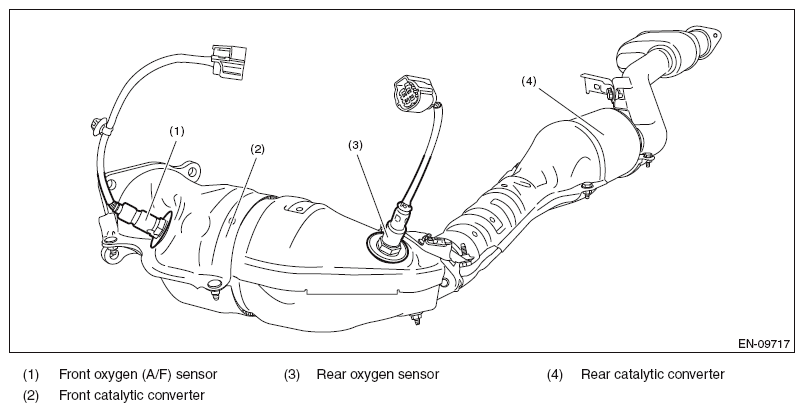 (1)

(2)

(3)

(4)

EN-09717

(1) Front oxygen (A/F) sensor
(2) Front catalytic converter

(3) Rear oxygen sensor

(4) Rear catalytic converter