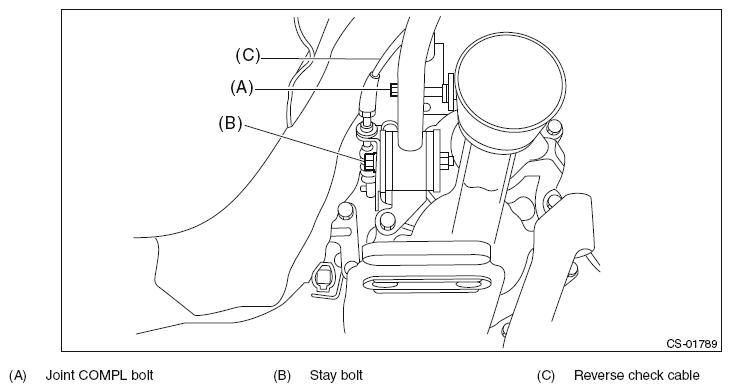 (C)
(A)
(B)
CS-01789

(A) Joint COMPL bolt
(B) Stay bolt
(C) Reverse check cable