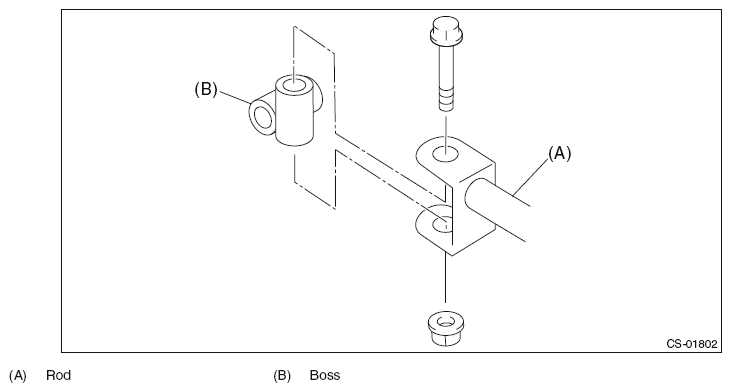 (B)

(A)

CS-01802

(A) Rod

(B) Boss