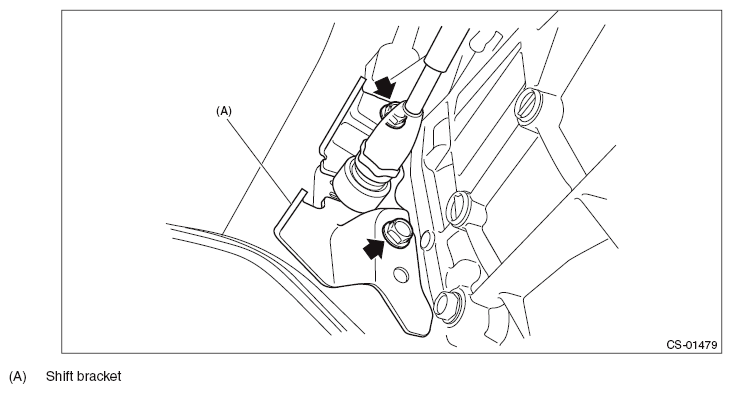 (A)

CS-01479

(A) Shift bracket