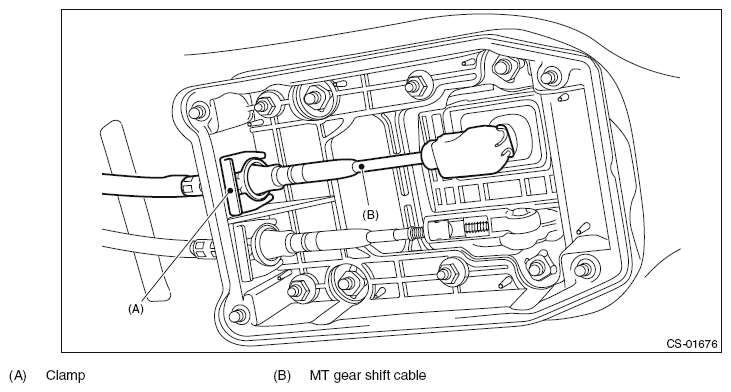 (B)

(A)

CS-01676

(A) Clamp

(B) MT gear shift cable