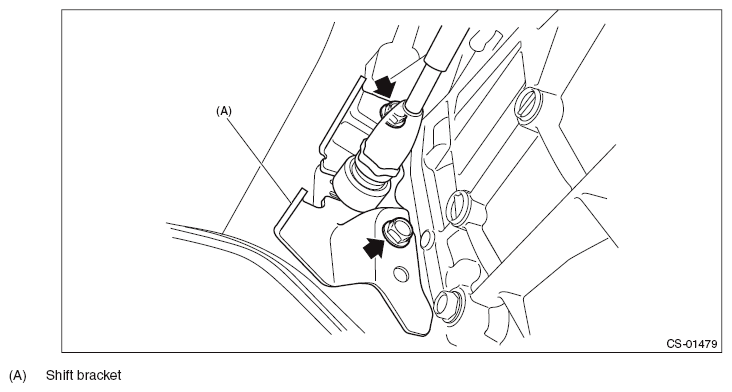 (A)

CS-01479

(A) Shift bracket