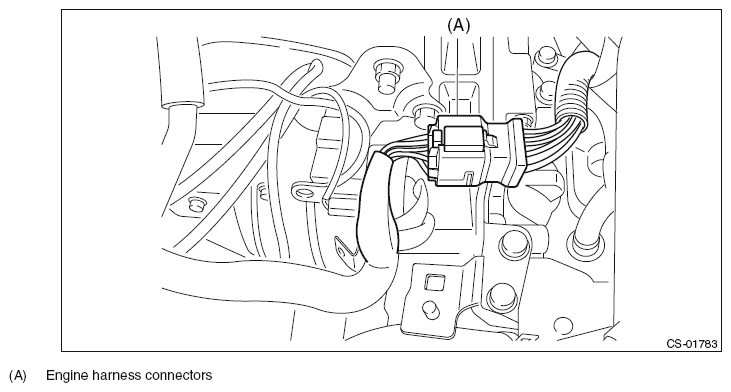 (A)

CS-01783

(A) Engine harness connectors