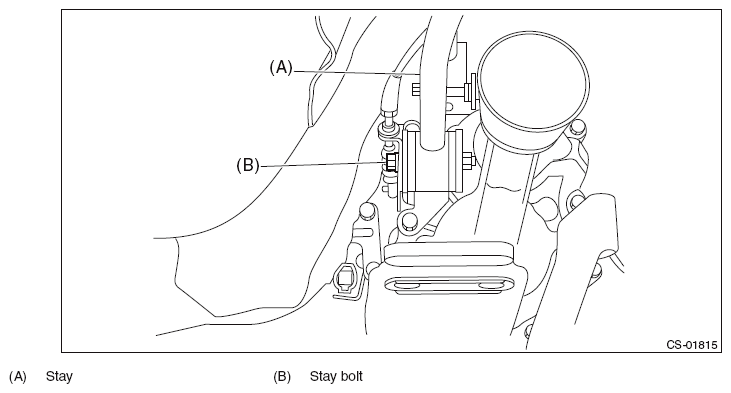 (A)

(B)

CS-01815

(A) Stay

(B) Stay bolt