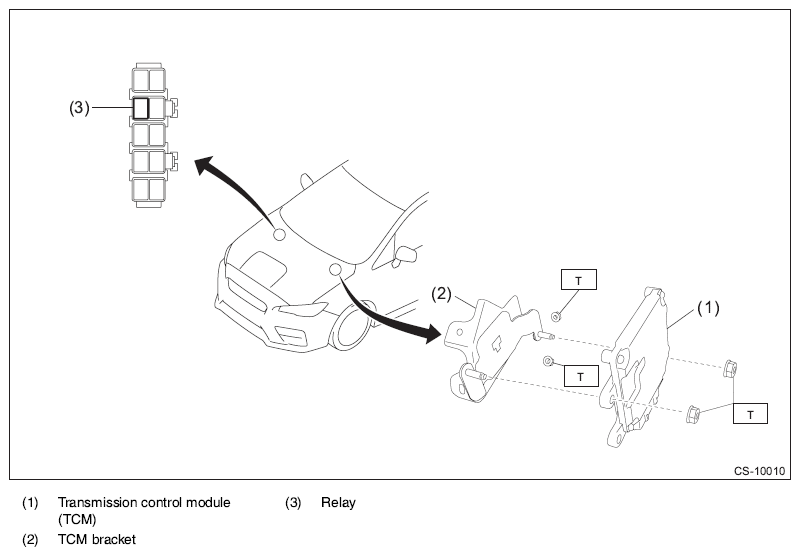 (3)

(2)

T

(1)

T

T

CS-10010

(1) Transmission control module (TCM)

(2) TCM bracket

(3) Relay