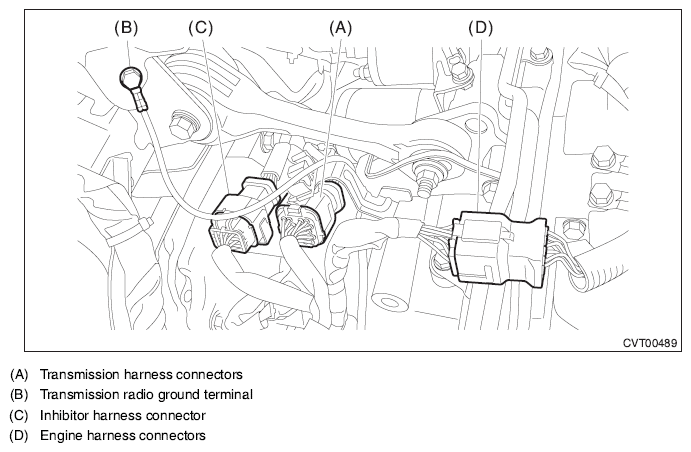 (B) (C) (A) (D)

CVT00489

(A) Transmission harness connectors
(B) Transmission radio ground terminal
(C) Inhibitor harness connector
(D) Engine harness connectors