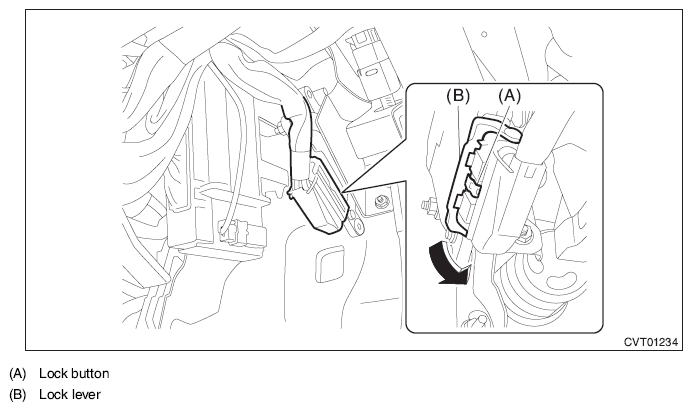 (B) (A)

CVT01234

(A) Lock button
(B) Lock lever