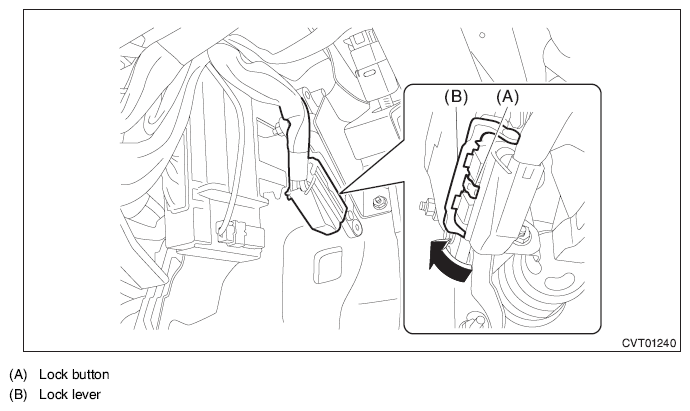 (B) (A)

CVT01240

(A) Lock button
(B) Lock lever